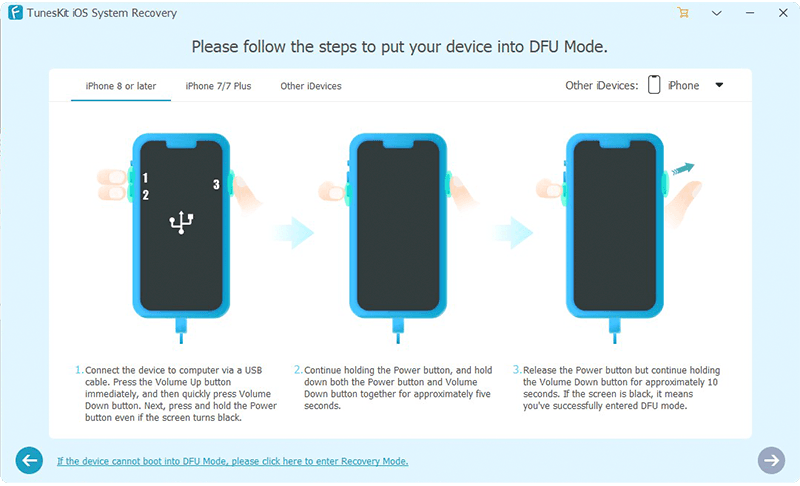 TunesKit iOS System Recovery

Please follow the steps to put your device into DFU Mode.

iPhone 8 or later    iPhone 7/7 Plus    Other iDevices    Other iDevices: iPhone

1
2
3

1. Connect the device to computer via a USB cable. Press the Volume Up button immediately, and then quickly press Volume Down button. Next, press and hold the Power button even if the screen turns black.

2. Continue holding the Power button, and hold down both the Power button and Volume Down button together for approximately five seconds.

3. Release the Power button but continue holding the Volume Down button for approximately 10 seconds. If the screen is black, it means you've successfully entered DFU mode.

If the device cannot boot into DFU Mode, please click here to enter Recovery Mode.