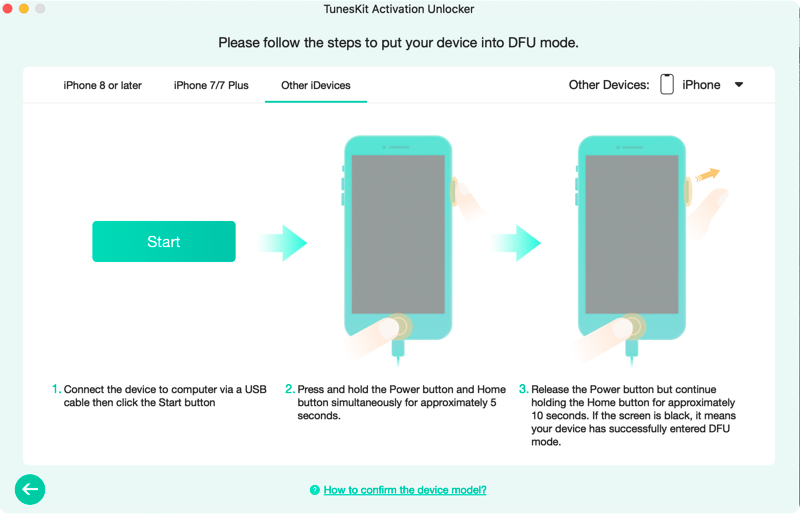 TunesKit Activation Unlocker

Please follow the steps to put your device into DFU mode.

iPhone 8 or later

iPhone 7/7 Plus

Other iDevices

Other Devices: iPhone

Start

1. Connect the device to computer via a USB cable then click the Start button

2. Press and hold the Power button and Home button simultaneously for approximately 5 seconds.

3. Release the Power button but continue holding the Home button for approximately 10 seconds. If the screen is black, it means your device has successfully entered DFU mode.

How to confirm the device model?