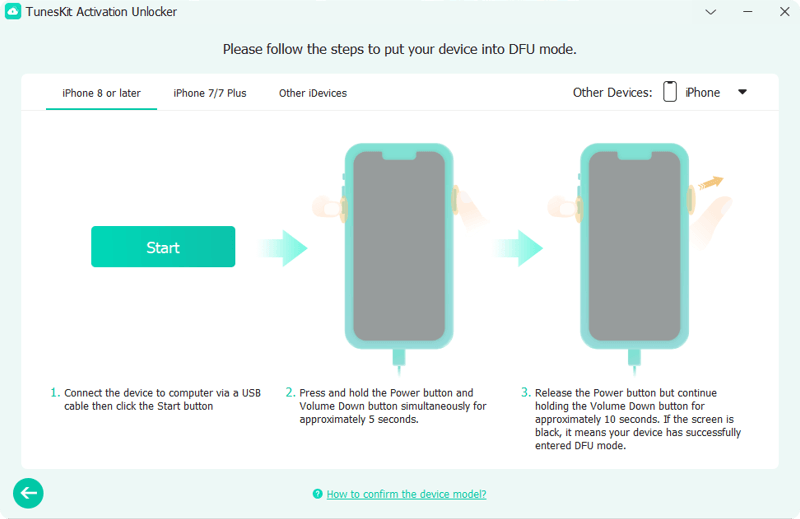 TunesKit Activation Unlocker

Please follow the steps to put your device into DFU mode.

iPhone 8 or later iPhone 7/7 Plus Other iDevices

Other Devices: iPhone

Start

1. Connect the device to computer via a USB cable then click the Start button

2. Press and hold the Power button and Volume Down button simultaneously for approximately 5 seconds.

3. Release the Power button but continue holding the Volume Down button for approximately 10 seconds. If the screen is black, it means your device has successfully entered DFU mode.

How to confirm the device model?